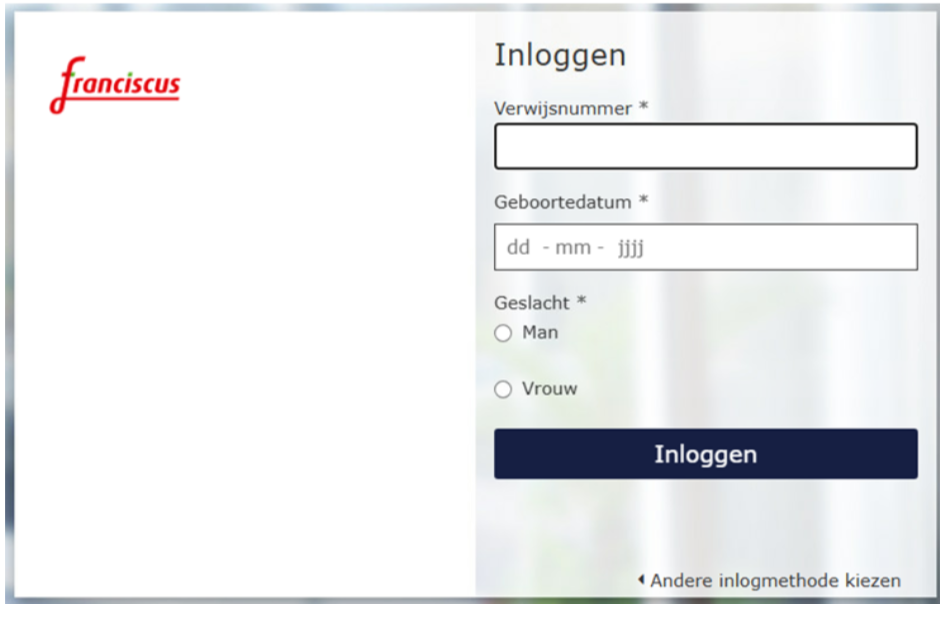 franciscus

Inloggen

Verwijsnummer *

Geboortedatum *

dd - mm - jjjj

Geslacht *

Man

Vrouw

Inloggen

Andere inlogmethode kiezen